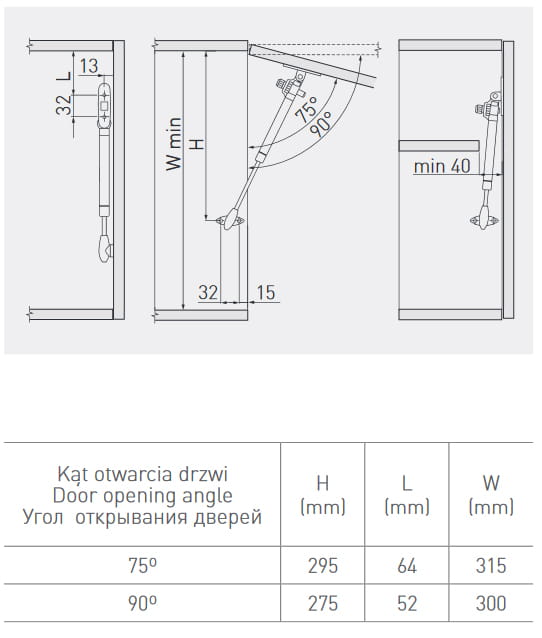 13
L
32
W min
H
75°
90°
32
15
min 40

| Kąt otwarcia drzwi Door opening angle Угол открывания дверей | H (mm) | L (mm) | W (mm) |
|---|---|---|---|
| 75º | 295 | 64 | 315 |
| 90º | 275 | 52 | 300 |