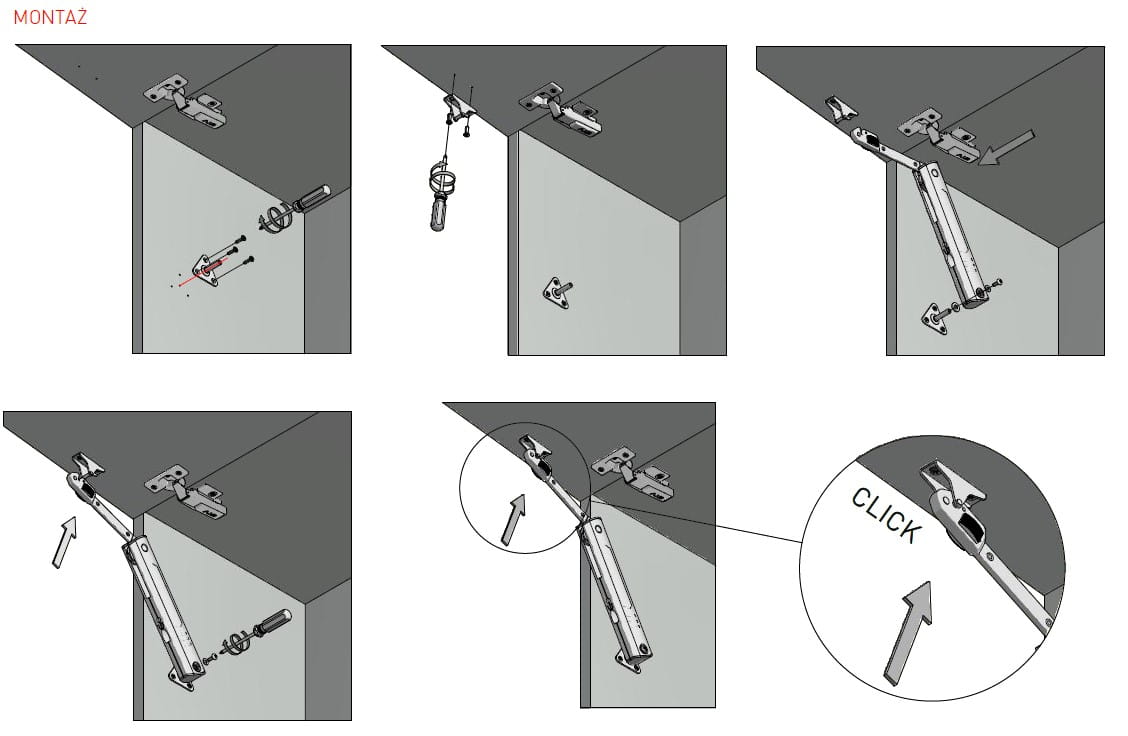 MONTAŻ

CLICK