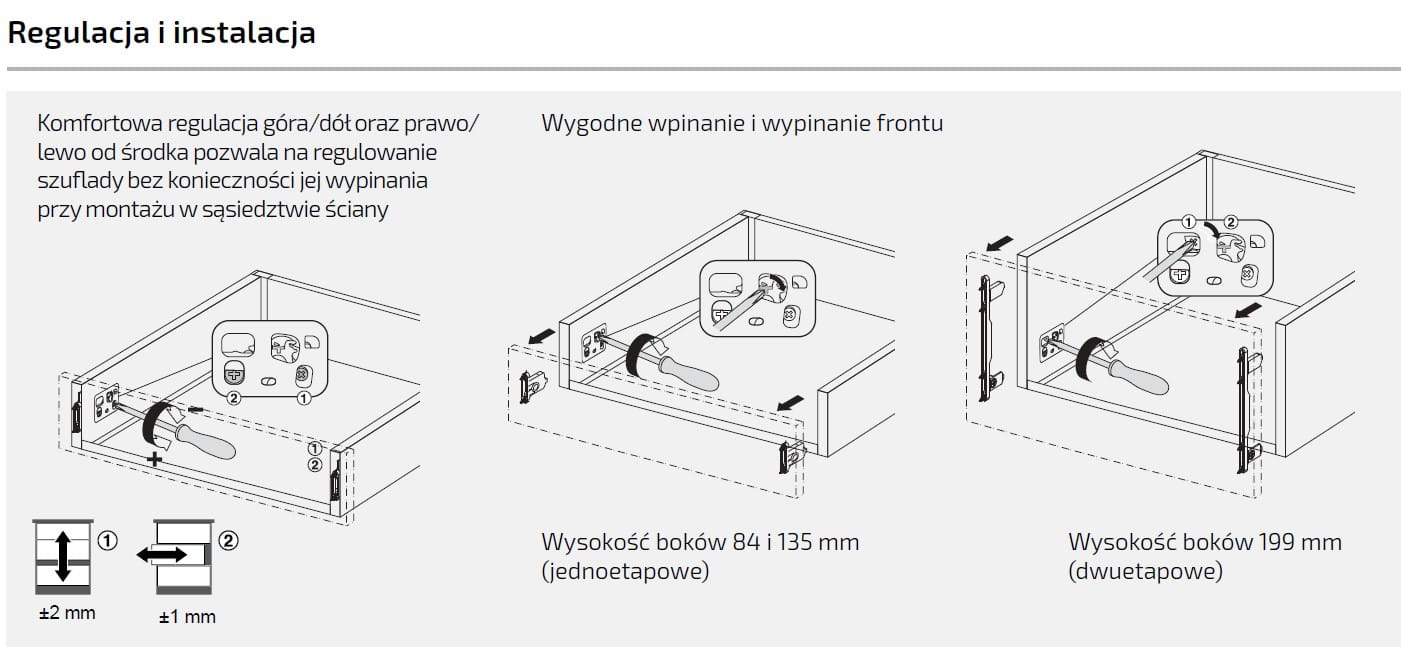 Regulacja i instalacja

Komfortowa regulacja góra/dół oraz prawo/lewo od środka pozwala na regulowanie szuflady bez konieczności jej wypinania przy montażu w sąsiedztwie ściany

②
①
−
+
①
②

①
±2 mm

②
±1 mm

Wygodne wpinanie i wypinanie frontu

Wysokość boków 84 i 135 mm (jednoetapowe)

① ②

Wysokość boków 199 mm (dwuetapowe)