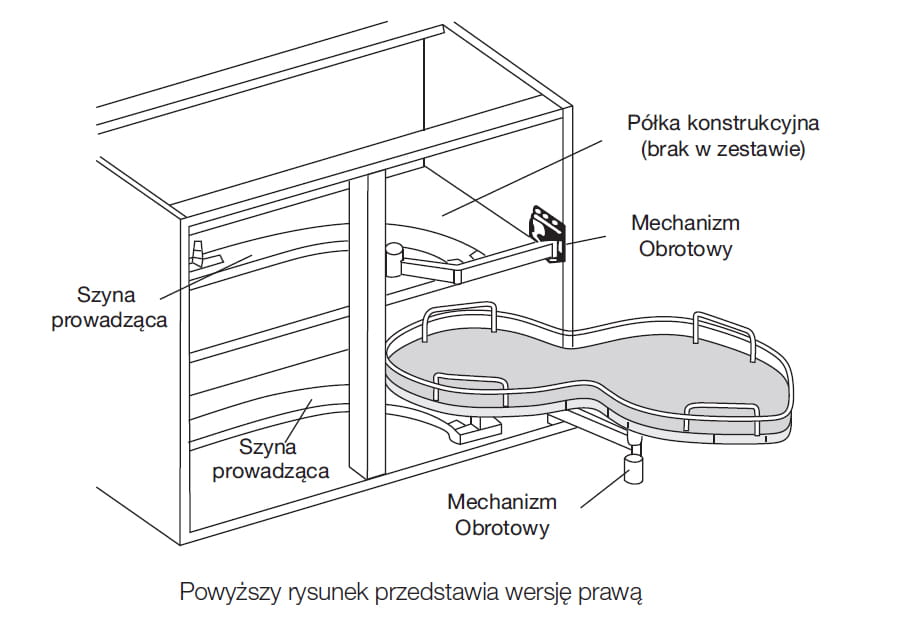 Półka konstrukcyjna
(brak w zestawie)

Mechanizm
Obrotowy

Szyna
prowadząca

Szyna
prowadząca

Mechanizm
Obrotowy

Powyższy rysunek przedstawia wersję prawą