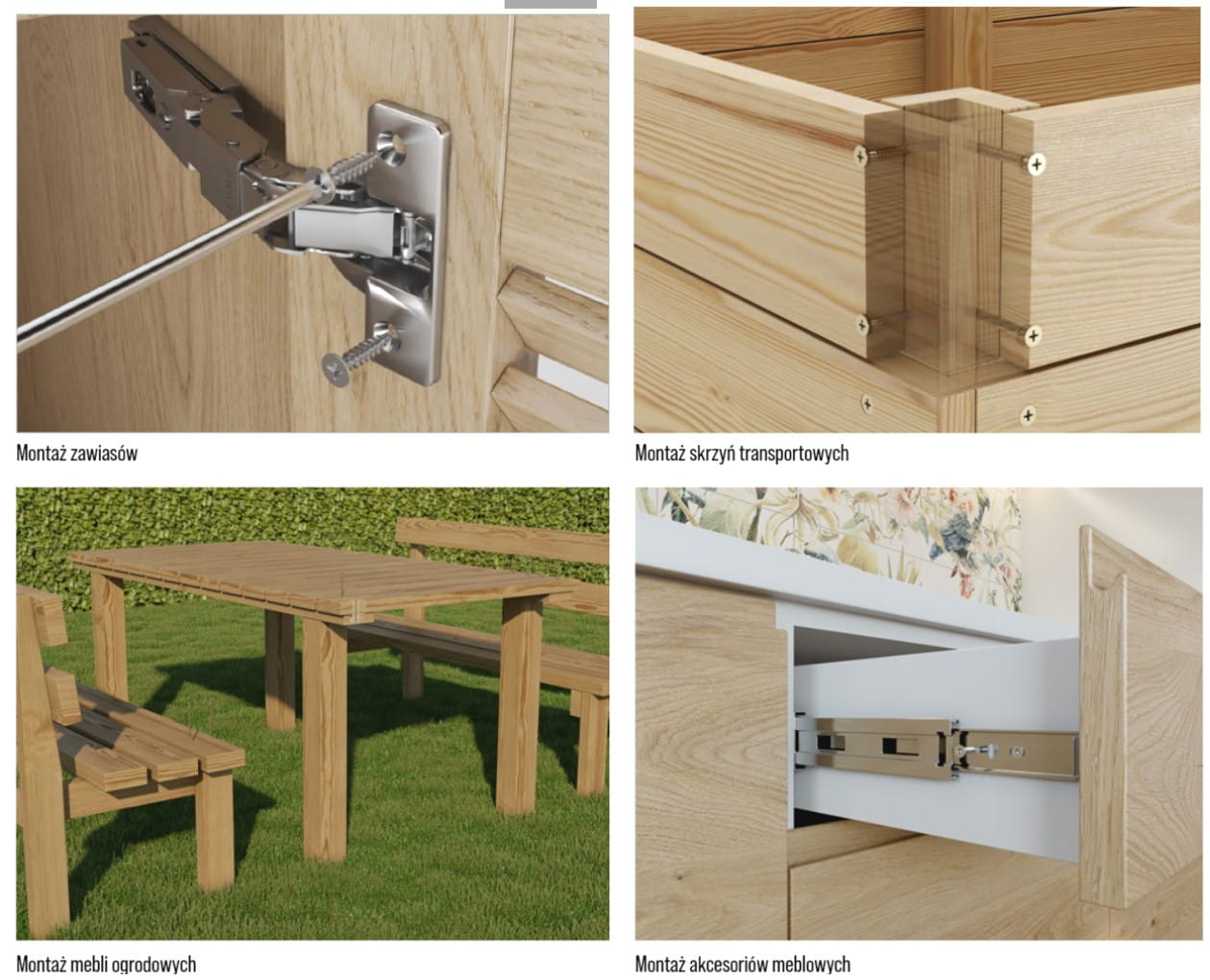 Montaż zawiasów

Montaż skrzyń transportowych

Montaż mebli ogrodowych

Montaż akcesoriów meblowych