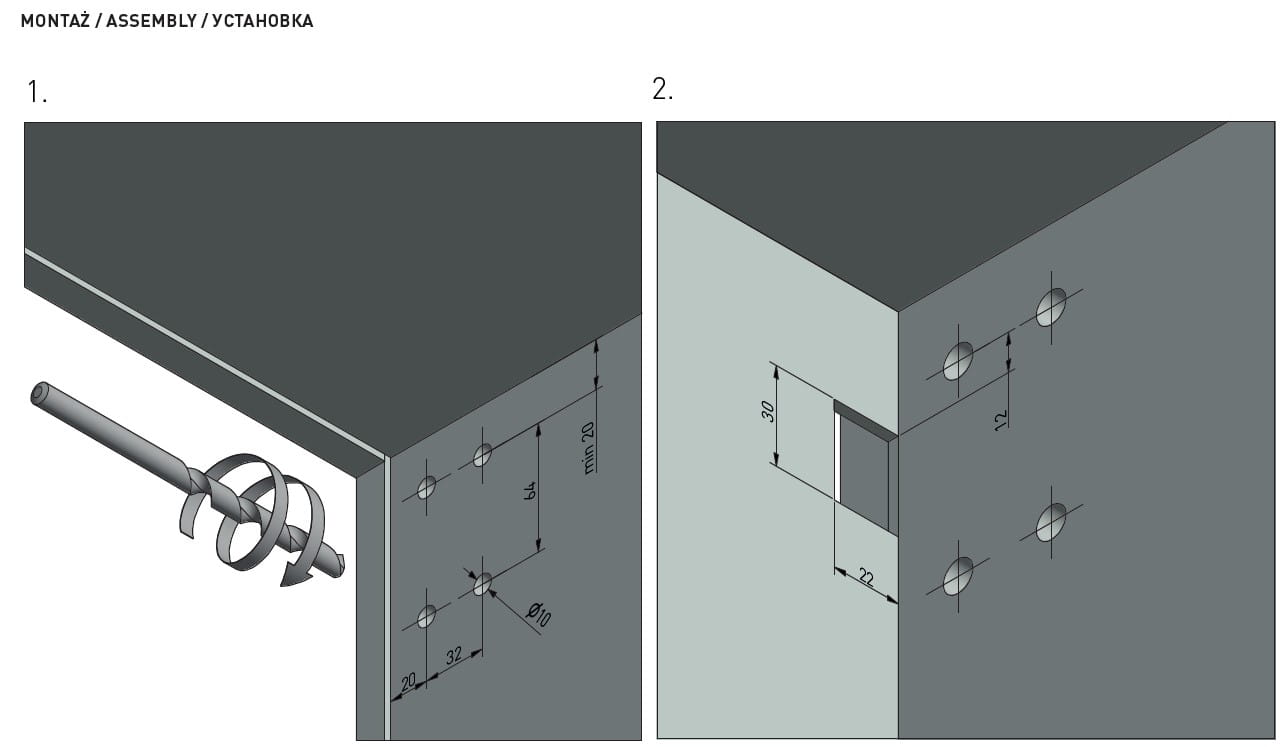 MONTAŻ / ASSEMBLY / УСТАНОВКА

1.

min 20

64

Ø10

20

32

2.

30

12

22