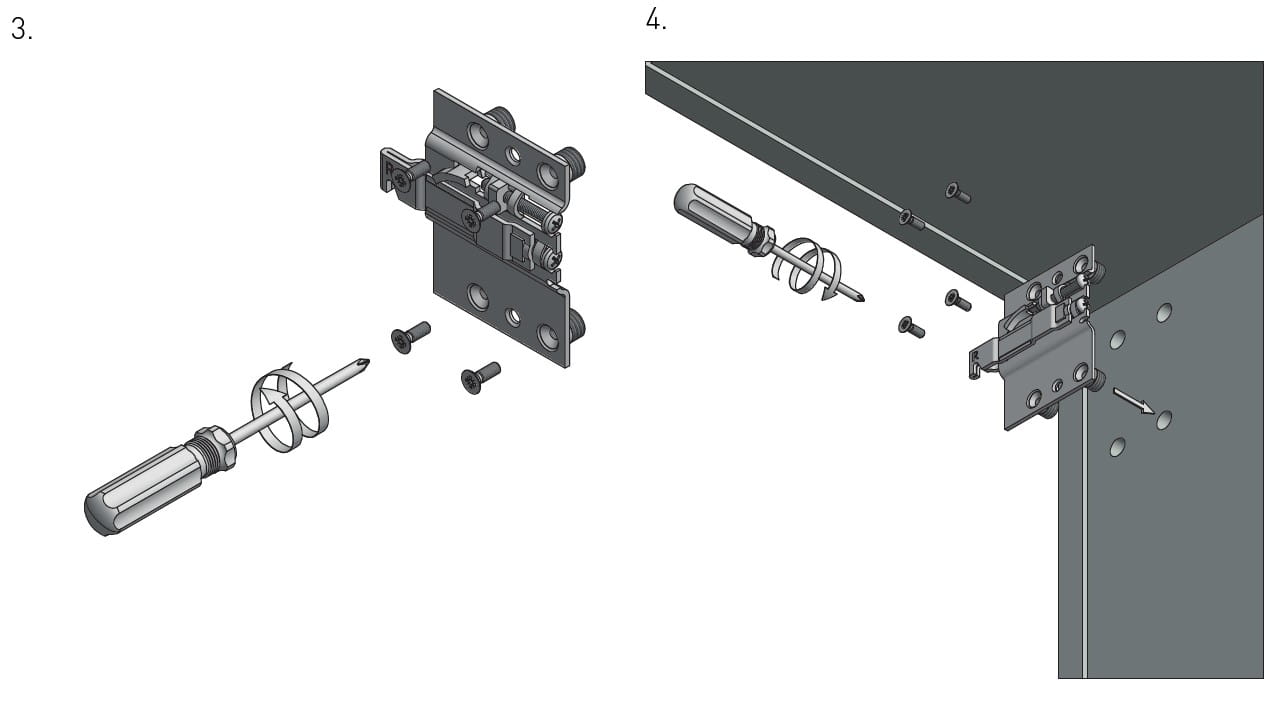 3.

4.