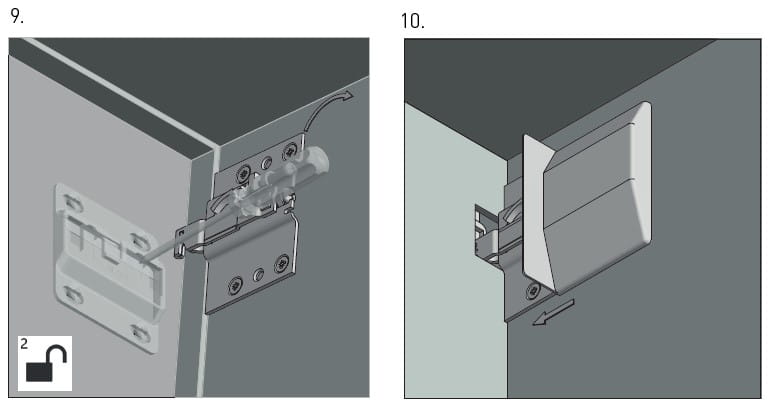 9.

2

10.