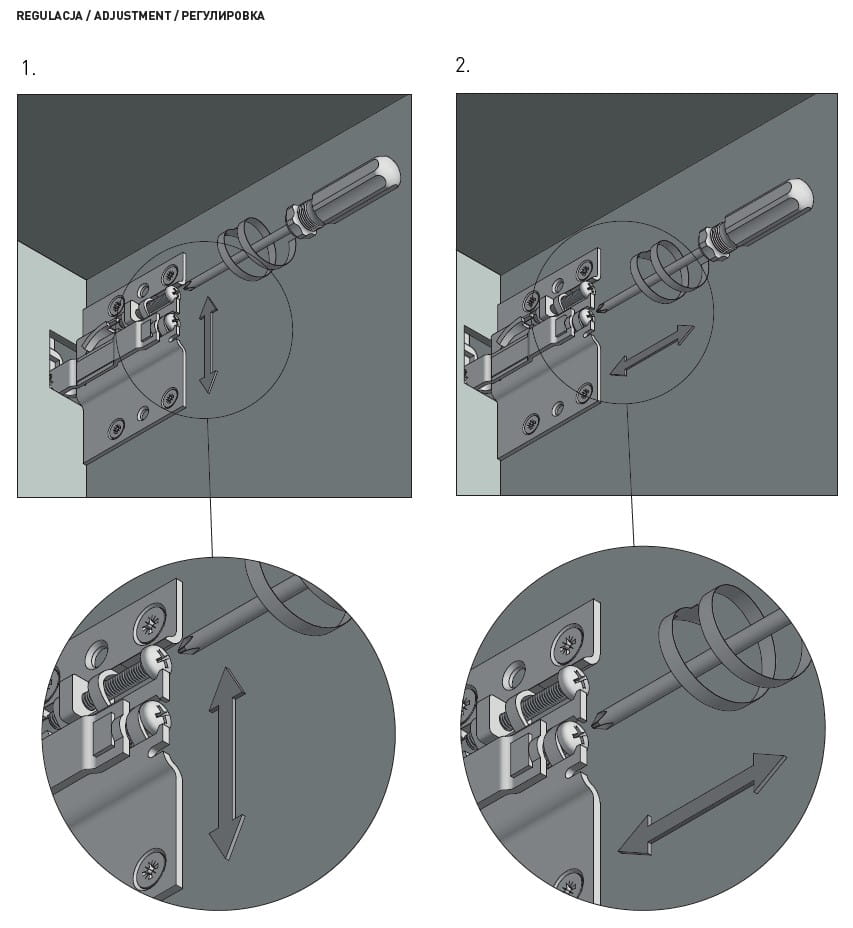 REGULACJA / ADJUSTMENT / РЕГУЛИРОВКА

1.

2.