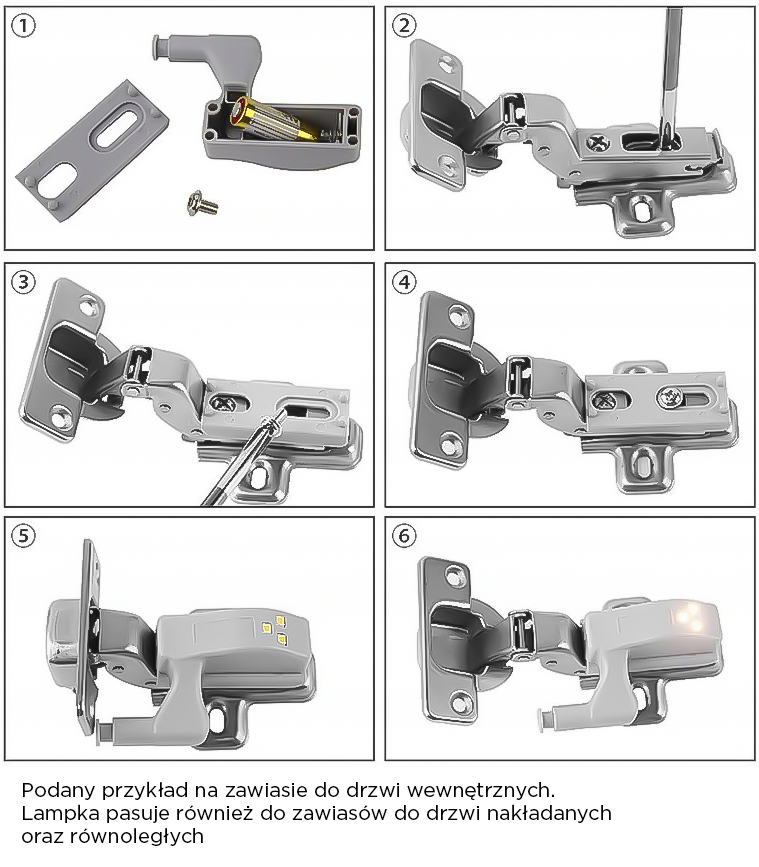 ①

②

③

④

⑤

⑥

Podany przykład na zawiasie do drzwi wewnętrznych. Lampka pasuje również do zawiasów do drzwi nakładanych oraz równoległych