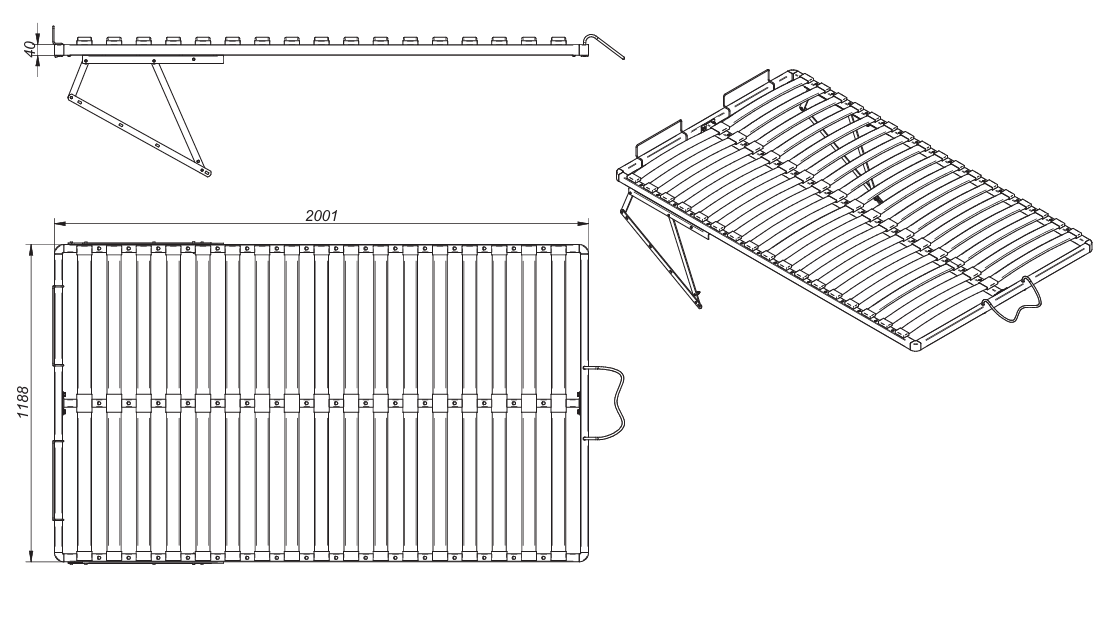 40

2001

1188