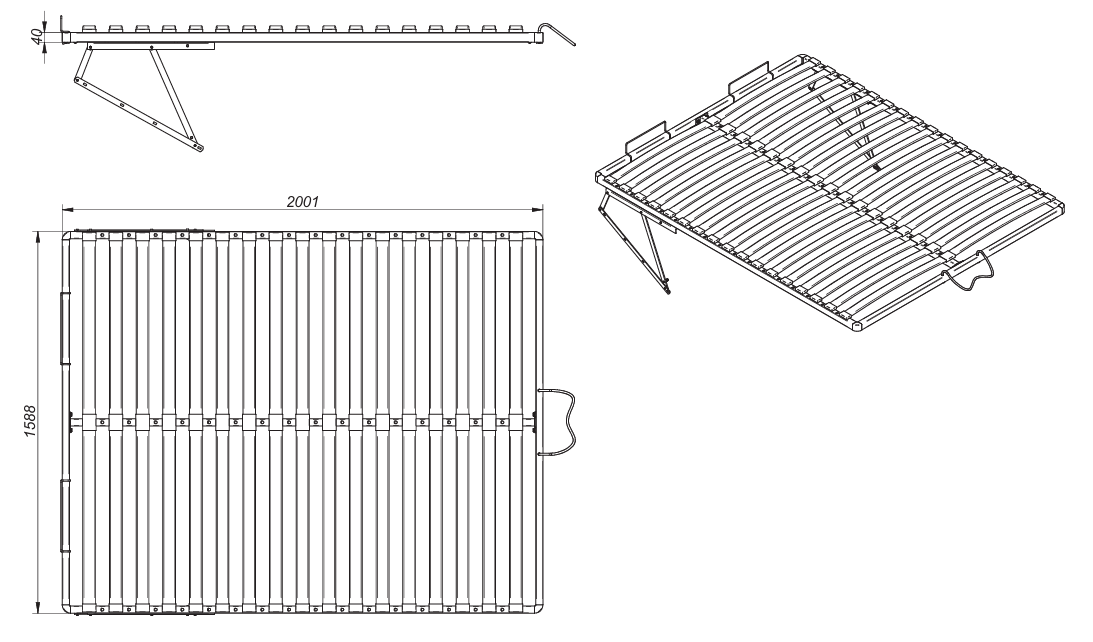 40

2001

1588