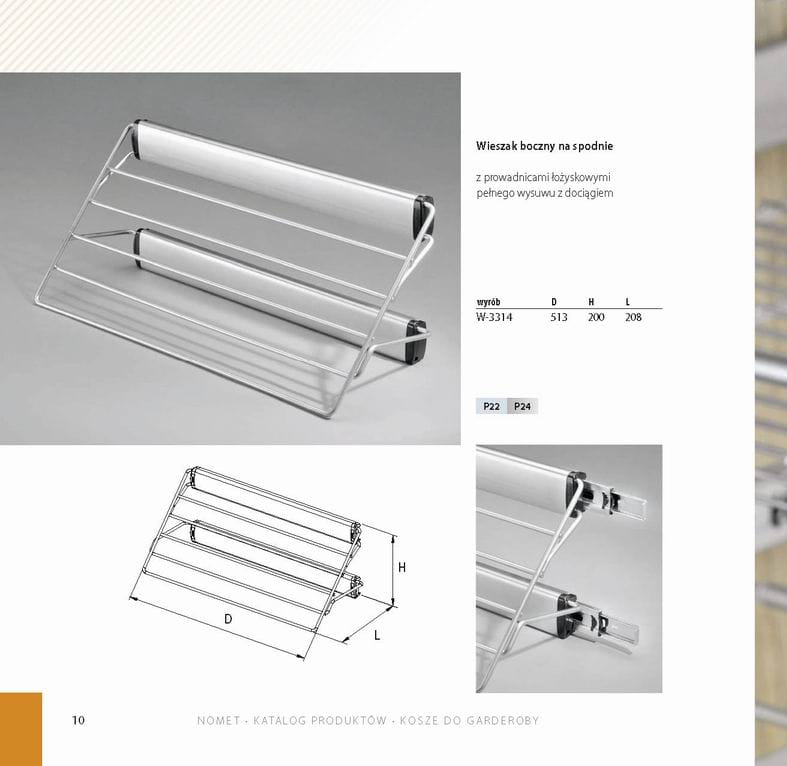 Wieszak boczny na spodnie

z prowadnicami łożyskowymi pełnego wysuwu z dociągiem

| wyrób | D | H | L |
|---|---|---|---|
| W-3314 | 513 | 200 | 208 |

P22 P24

H

D

L

10

NOMET - KATALOG PRODUKTÓW - KOSZE DO GARDEROBY