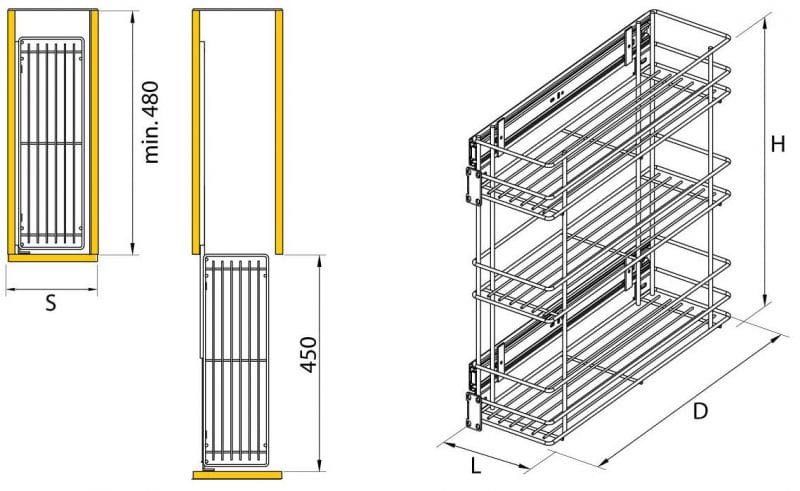 min. 480

S

450

H

D

L