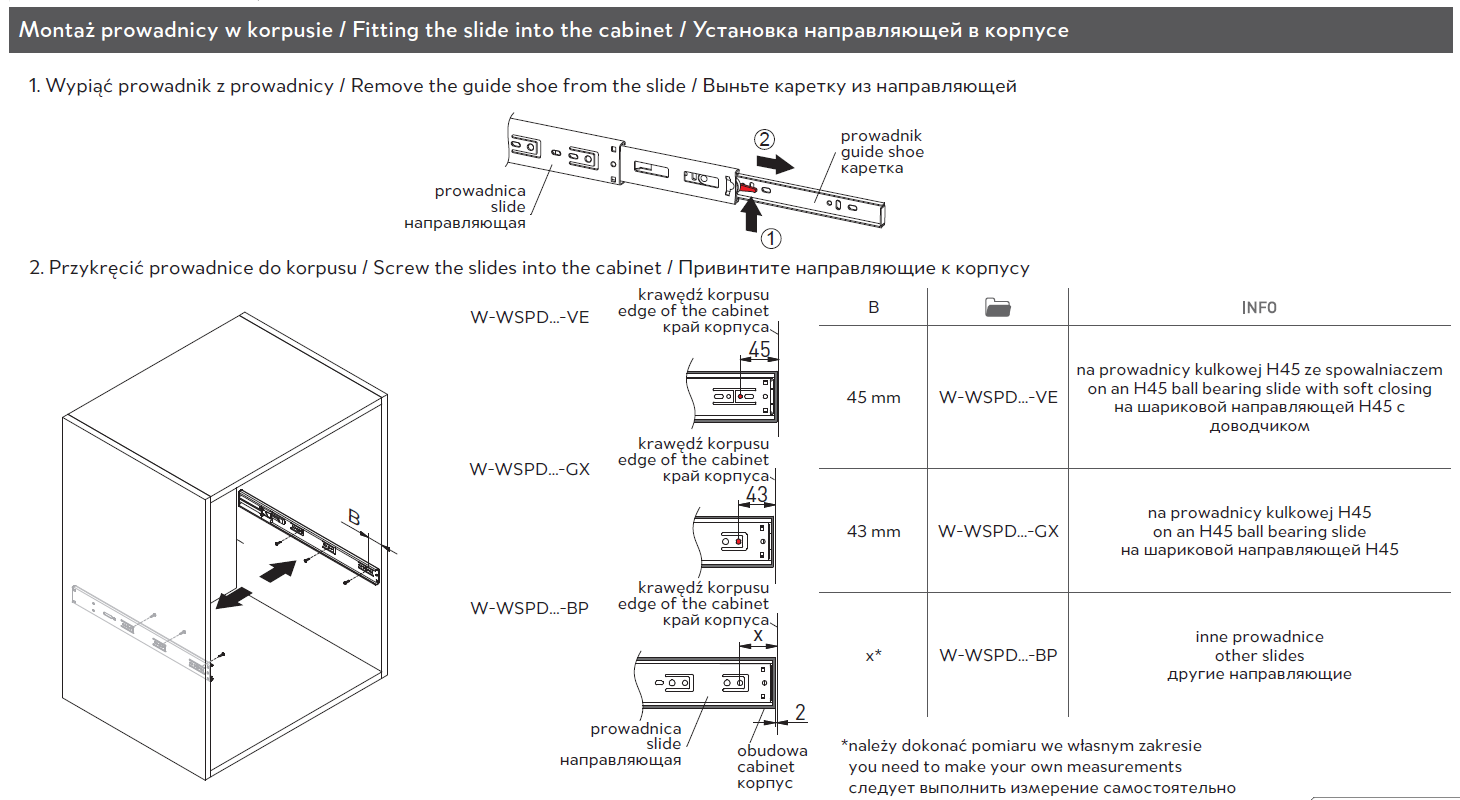 Montaż prowadnicy w korpusie / Fitting the slide into the cabinet / Установка направляющей в корпусе

1. Wypiąć prowadnik z prowadnicy / Remove the guide shoe from the slide / Выньте каретку из направляющей

prowadnica
slide
направляющая

2

prowadnik
guide shoe
каретка

1

2. Przykręcić prowadnice do korpusu / Screw the slides into the cabinet / Привинтите направляющие к корпусу

B

W-WSPD...-VE

krawędź korpusu
edge of the cabinet
край корпуса

45

W-WSPD...-GX

krawędź korpusu
edge of the cabinet
край корпуса

43

W-WSPD...-BP

krawędź korpusu
edge of the cabinet
край корпуса

x

2

prowadnica
slide
направляющая

obudowa
cabinet
корпус

| B | | INFO |
|---|---|---|
| 45 mm | W-WSPD...-VE | na prowadnicy kulkowej H45 ze spowalniaczem on an H45 ball bearing slide with soft closing на шариковой направляющей H45 с доводчиком |
| 43 mm | W-WSPD...-GX | na prowadnicy kulkowej H45 on an H45 ball bearing slide на шариковой направляющей H45 |
| x* | W-WSPD...-BP | inne prowadnice other slides другие направляющие |

*należy dokonać pomiaru we własnym zakresie
you need to make your own measurements
следует выполнить измерение самостоятельно