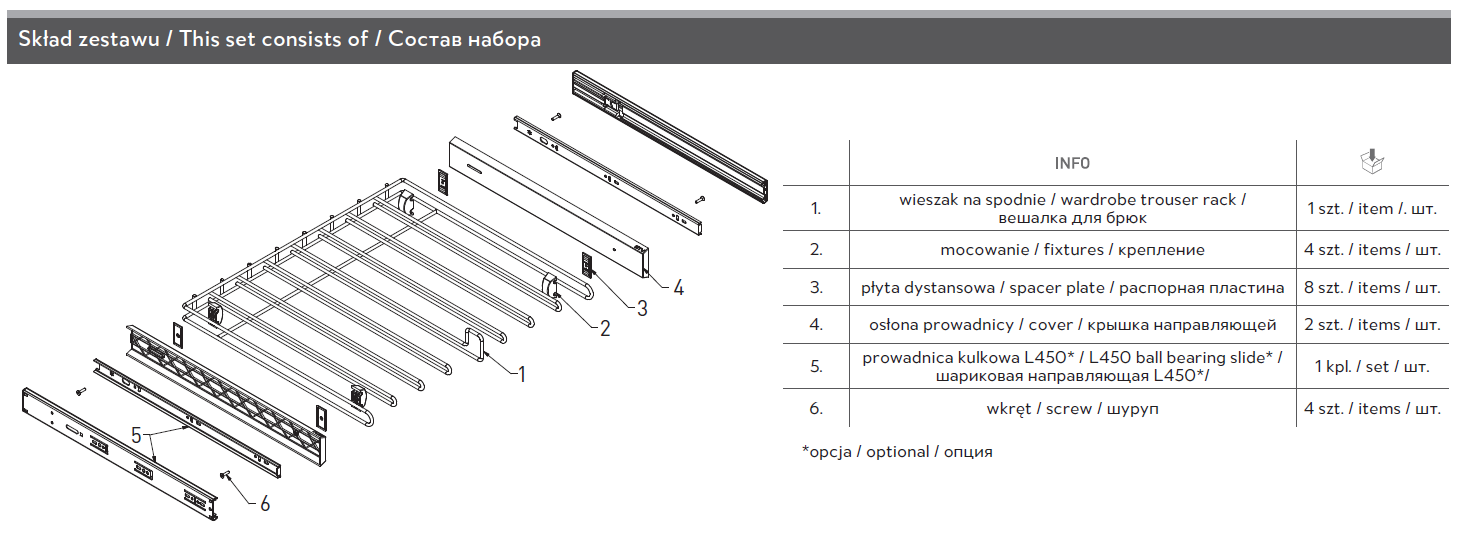 Skład zestawu / This set consists of / Состав набора

4
3
2
1
5
6

| | INFO | |
|---|---|---|
| 1. | wieszak na spodnie / wardrobe trouser rack / вешалка для брюк | 1 szt. / item /. шт. |
| 2. | mocowanie / fixtures / крепление | 4 szt. / items / шт. |
| 3. | płyta dystansowa / spacer plate / распорная пластина | 8 szt. / items / шт. |
| 4. | osłona prowadnicy / cover / крышка направляющей | 2 szt. / items / шт. |
| 5. | prowadnica kulkowa L450* / L450 ball bearing slide* / шариковая направляющая L450*/ | 1 kpl. / set / шт. |
| 6. | wkręt / screw / шуруп | 4 szt. / items / шт. |

*opcja / optional / опция